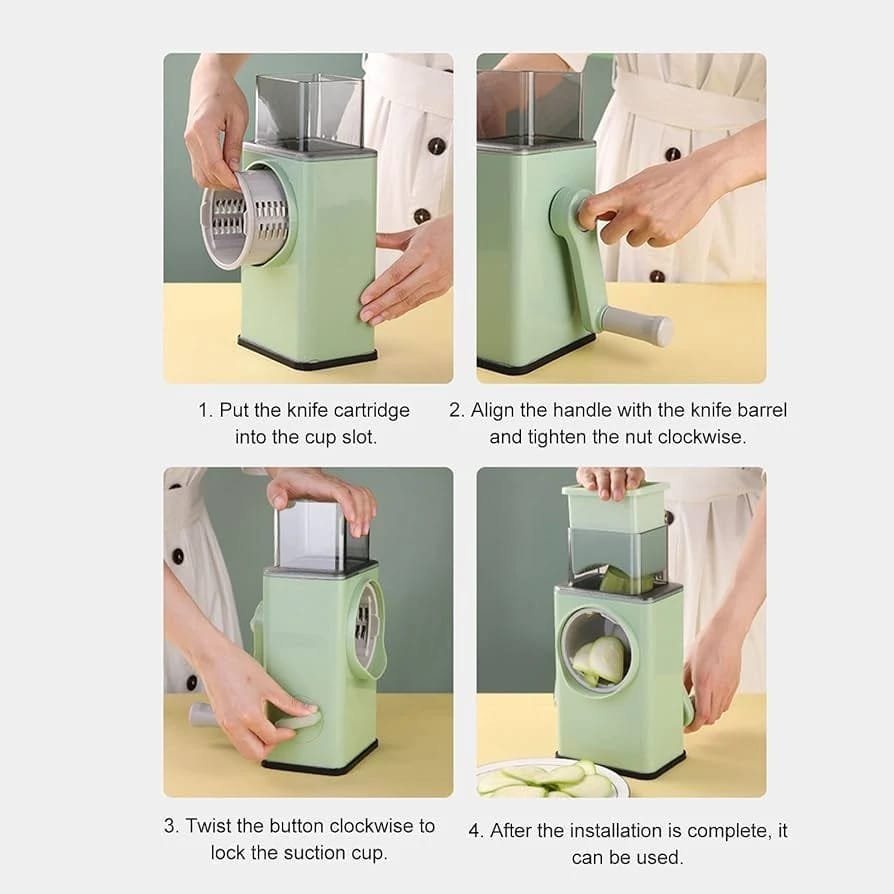 1. Put the knife cartridge into the cup slot.

2. Align the handle with the knife barrel and tighten the nut clockwise.

3. Twist the button clockwise to lock the suction cup.

4. After the installation is complete, it can be used.